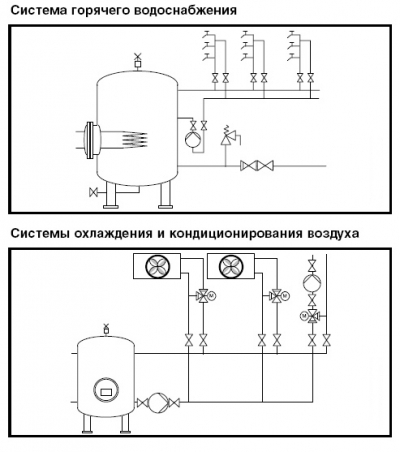 Система горячего водоснабжения

Системы охлаждения и кондиционирования воздуха

M

M

M